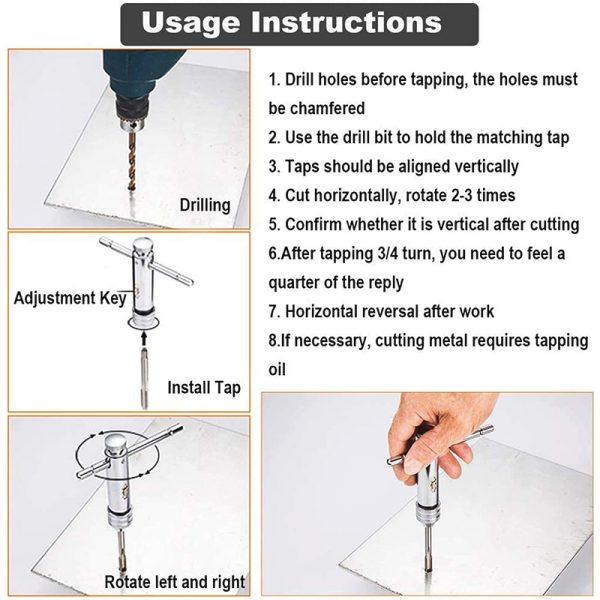 Usage Instructions

Drilling

Adjustment Key

Install Tap

Rotate left and right

1. Drill holes before tapping, the holes must be chamfered
2. Use the drill bit to hold the matching tap
3. Taps should be aligned vertically
4. Cut horizontally, rotate 2-3 times
5. Confirm whether it is vertical after cutting
6.After tapping 3/4 turn, you need to feel a quarter of the reply
7. Horizontal reversal after work
8.If necessary, cutting metal requires tapping oil